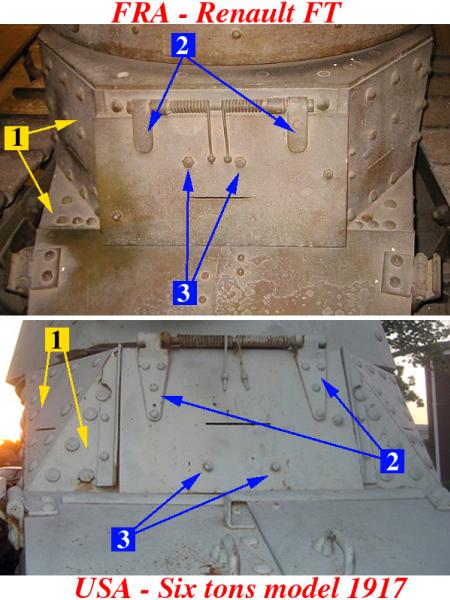 FRA - Renault FT

2

1

3

1

2

3

USA - Six tons model 1917