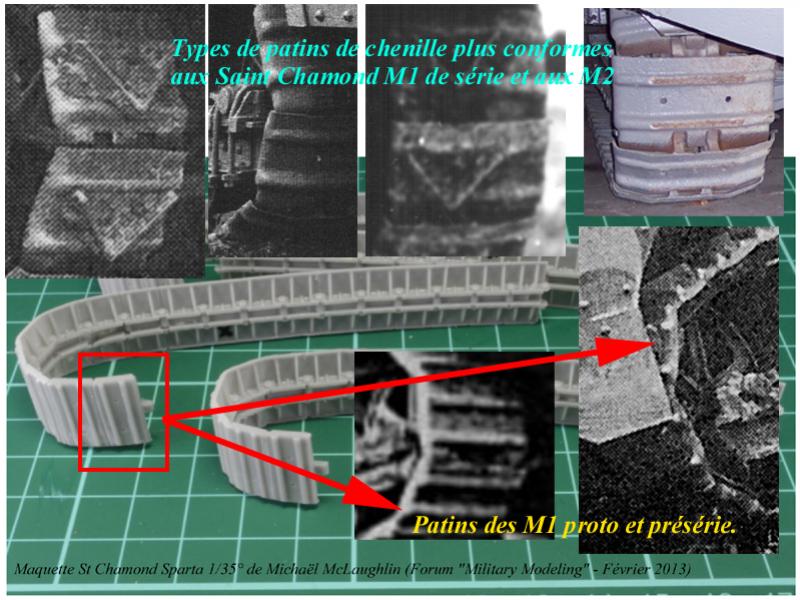 Types de patins de chenille plus conformes aux Saint Chamond M1 de série et aux M2

Patins des M1 proto et présérie.

Maquette St Chamond Sparta 1/35° de Michaël McLaughlin (Forum "Military Modeling" - Février 2013)