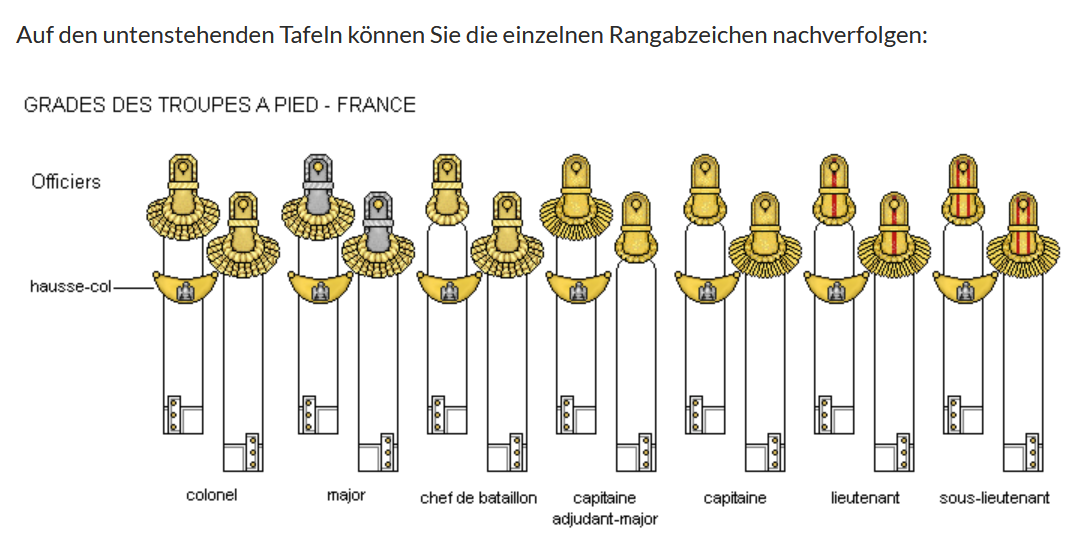 Auf den untenstehenden Tafeln können Sie die einzelnen Rangabzeichen nachverfolgen:

GRADES DES TROUPES A PIED - FRANCE

Officiers

hausse-col

colonel

major

chef de bataillon

capitaine adjudant-major

capitaine

lieutenant

sous-lieutenant